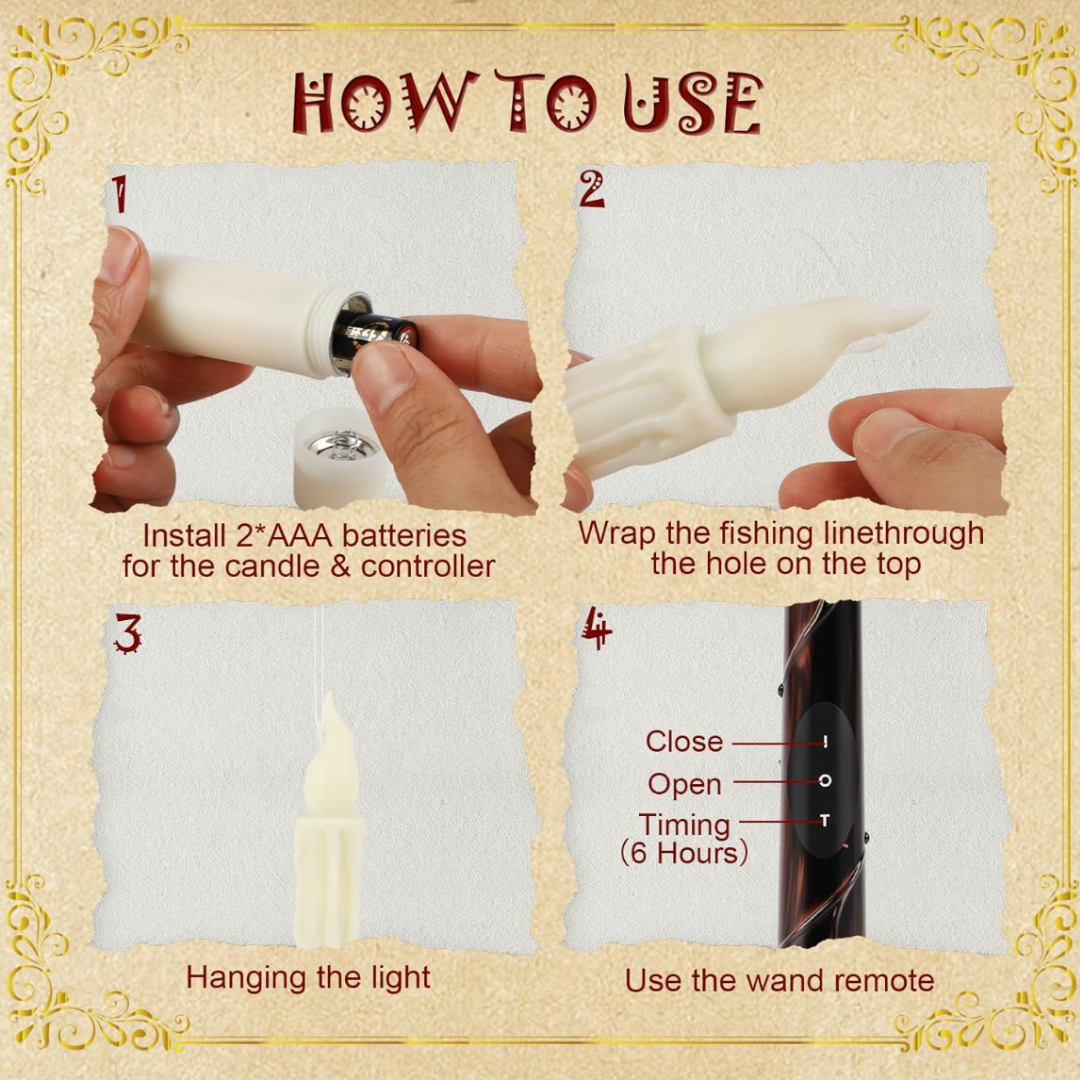 HOW TO USE

1

Install 2*AAA batteries for the candle & controller

2

Wrap the fishing linethrough the hole on the top

3

Hanging the light

4

Close
Open
Timing (6 Hours)

I
O
T

Use the wand remote