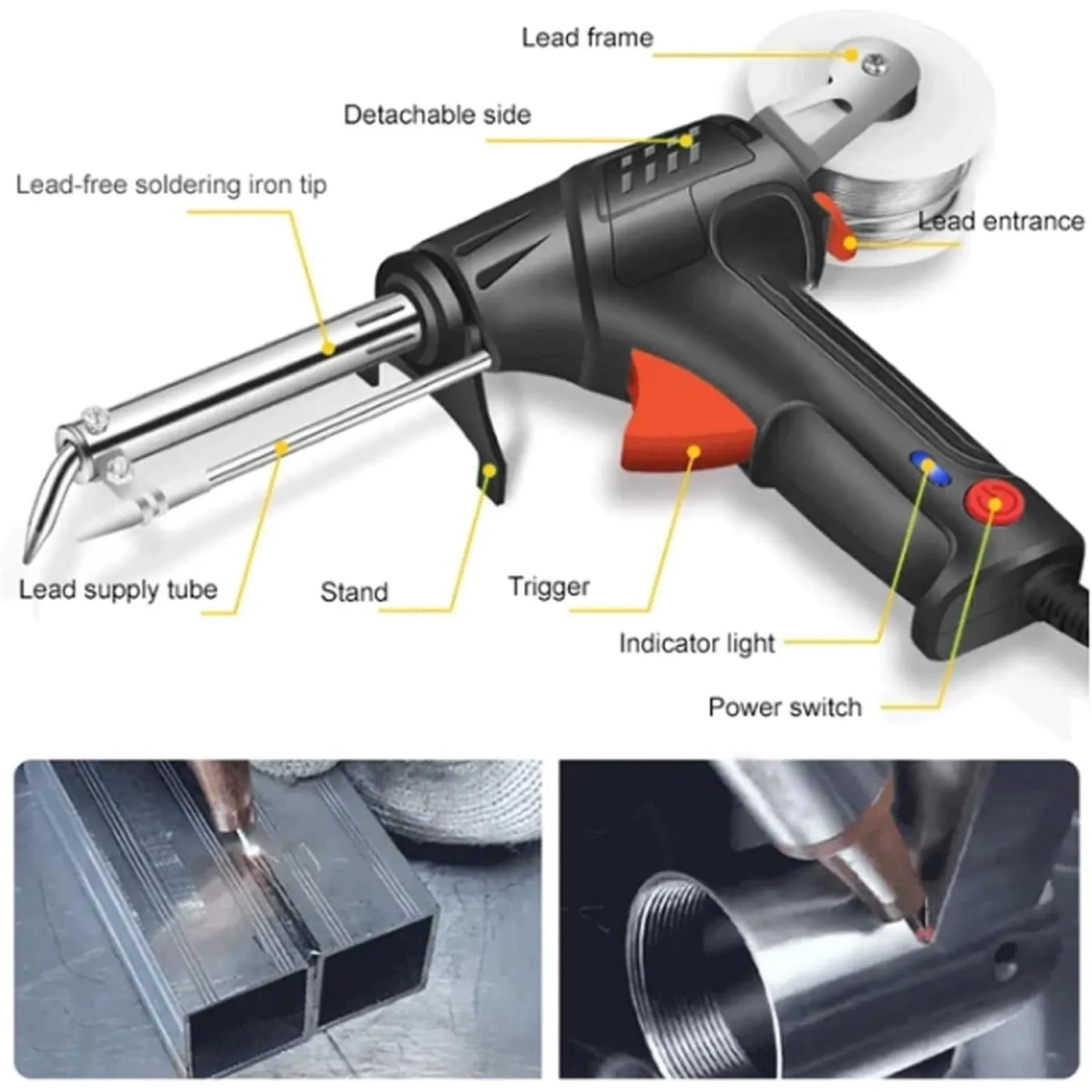 Lead frame

Detachable side

Lead-free soldering iron tip

Lead entrance

Lead supply tube

Stand

Trigger

Indicator light

Power switch